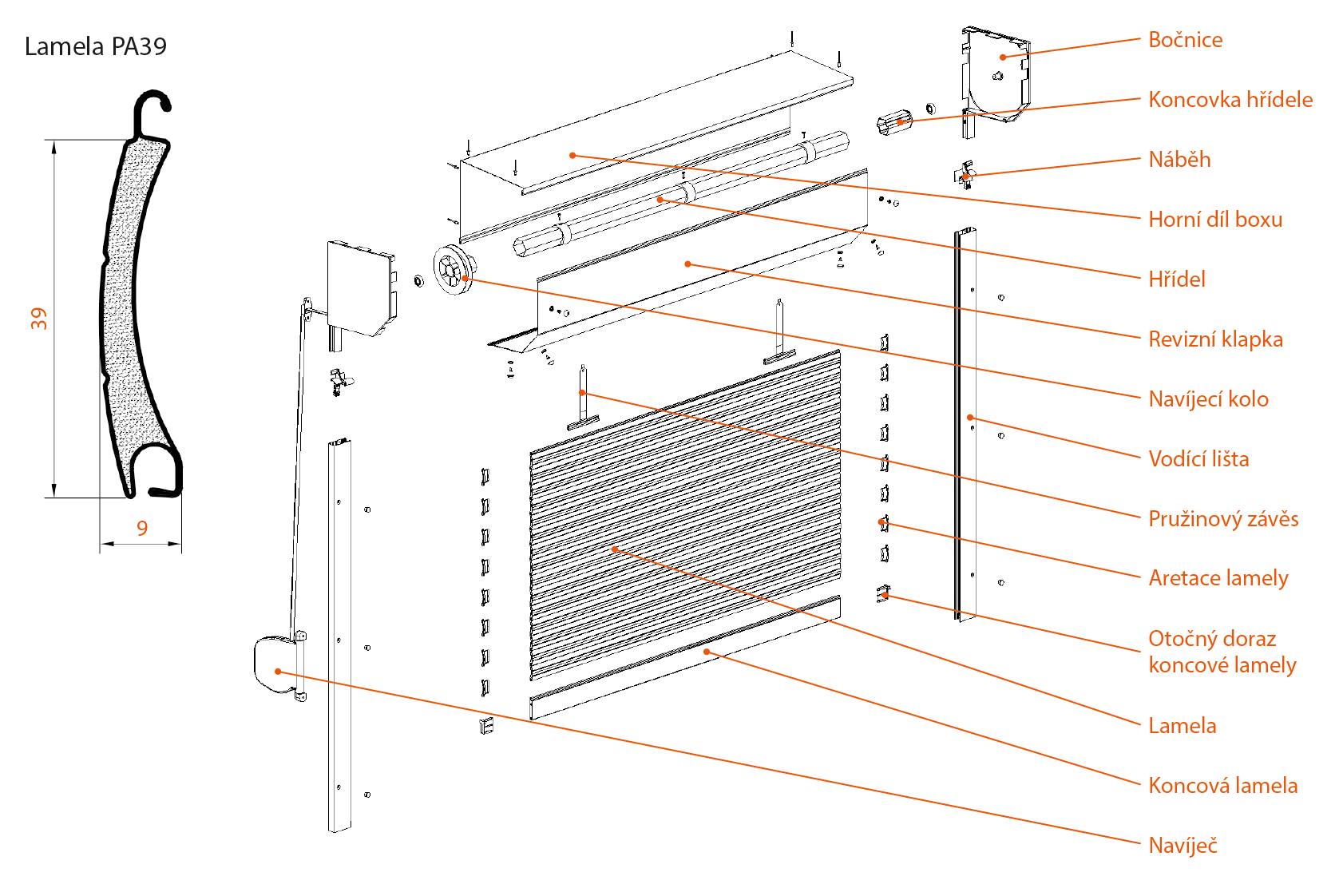 Lamela PA39

39

9

Bočnice

Koncovka hřídele

Náběh

Horní díl boxu

Hřídel

Revizní klapka

Navíjecí kolo

Vodící lišta

Pružinový závěs

Aretace lamely

Otočný doraz koncové lamely

Lamela

Koncová lamela

Navíječ